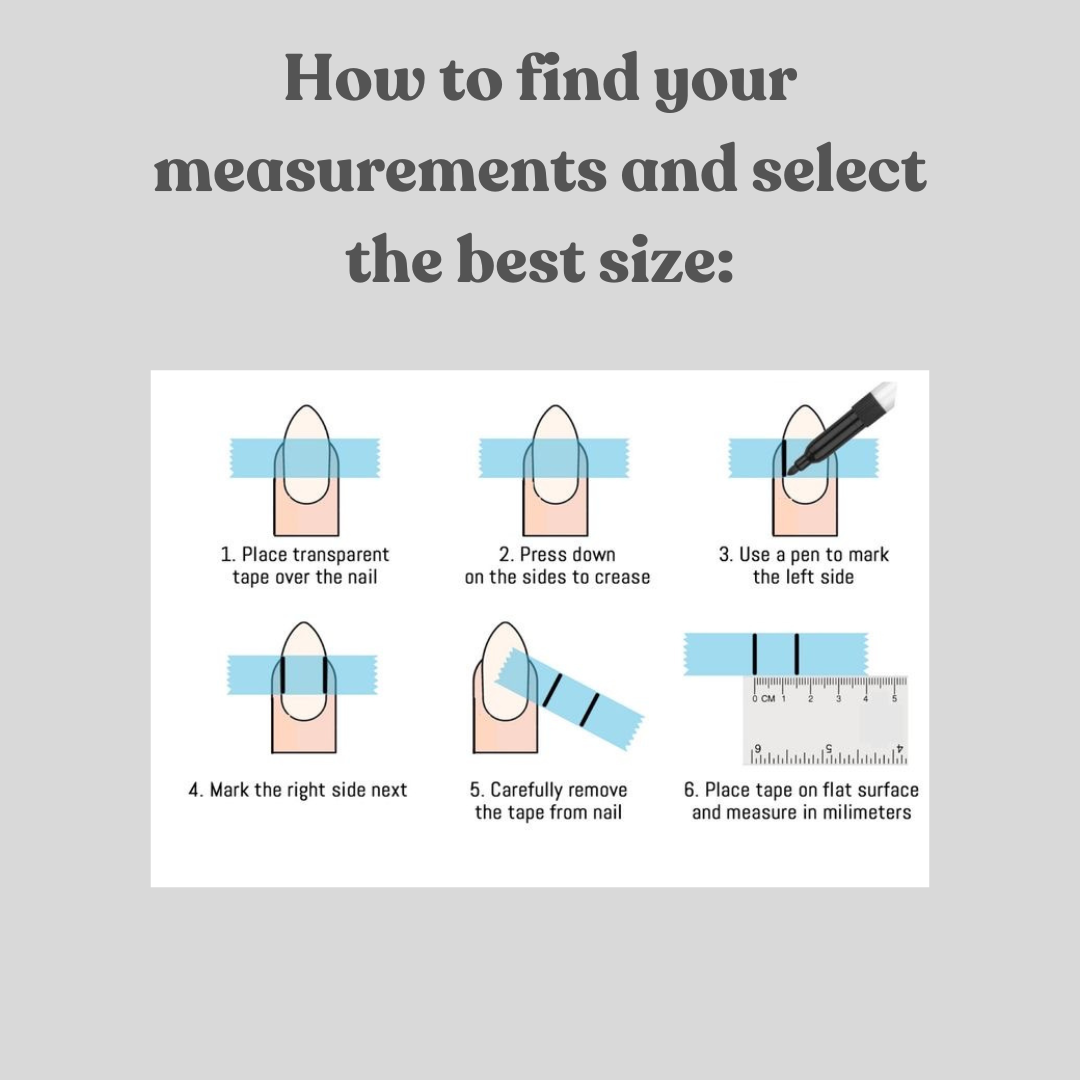 How to find your measurements and select the best size:

1. Place transparent tape over the nail

2. Press down on the sides to crease

3. Use a pen to mark the left side

4. Mark the right side next

5. Carefully remove the tape from nail

0 CM 1 2 3 4 5

6 5 4

6. Place tape on flat surface and measure in milimeters