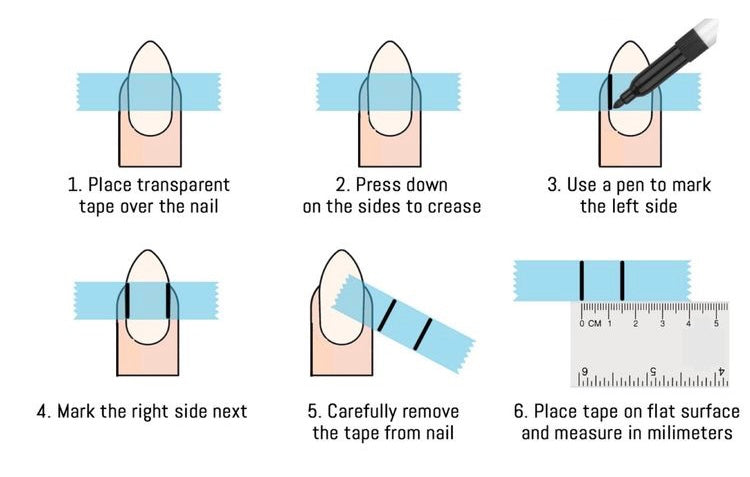 1. Place transparent tape over the nail

2. Press down on the sides to crease

3. Use a pen to mark the left side

4. Mark the right side next

5. Carefully remove the tape from nail

0 CM 1 2 3 4 5
6 5 4

6. Place tape on flat surface and measure in milimeters